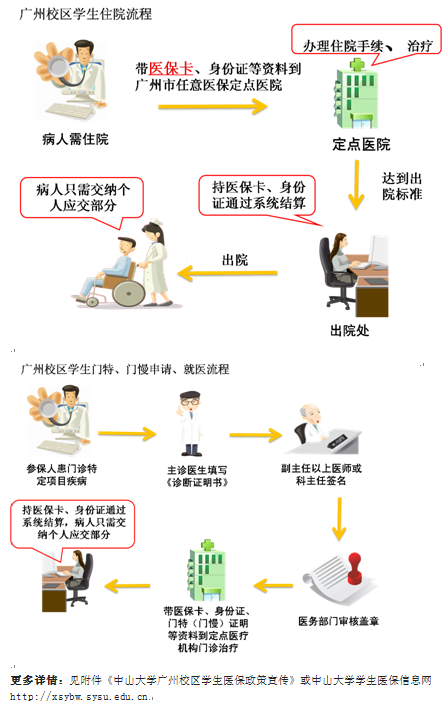 广州校区学生住院流程

病人需住院

带医保卡、身份证等资料到广州市任意医保定点医院

办理住院手续、 治疗

定点医院

达到出院标准

持医保卡、身份证通过系统结算

出院处

出院

病人只需交纳个人应交部分

广州校区学生门特、门慢申请、就医流程

参保人患门诊特定项目疾病

主诊医生填写《诊断证明书》

副主任以上医师或科主任签名

医务部门审核盖章

带医保卡、身份证、门特（门慢）证明等资料到定点医疗机构门诊治疗

持医保卡、身份证通过系统结算，病人只需交纳个人应交部分

更多详情：见附件《中山大学广州校区学生医保政策宣传》或中山大学学生医保信息网 http://xsybw.sysu.edu.cn.